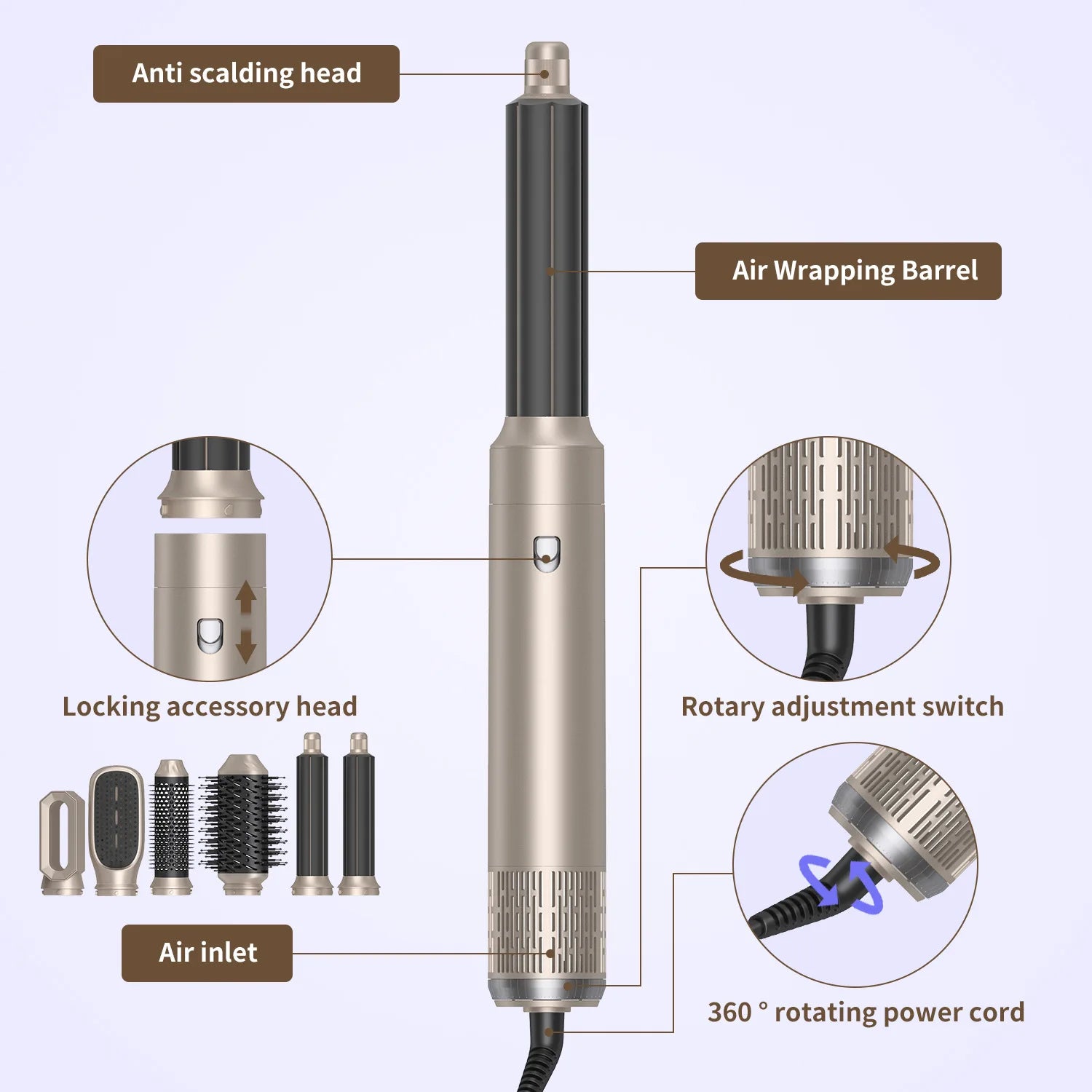 Anti scalding head

Air Wrapping Barrel

Locking accessory head

Rotary adjustment switch

Air inlet

360 ° rotating power cord