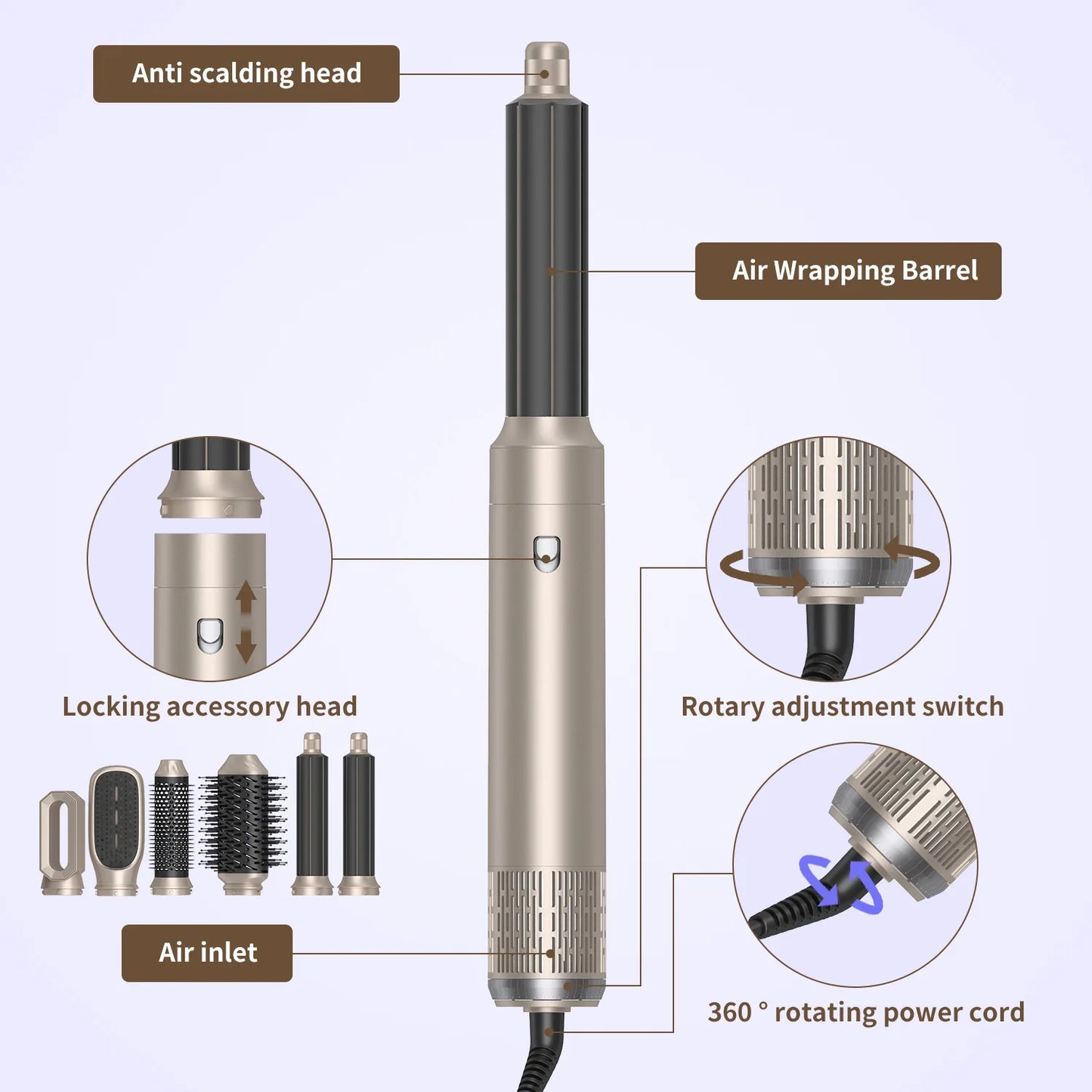 Anti scalding head

Air Wrapping Barrel

Locking accessory head

Rotary adjustment switch

Air inlet

360 ° rotating power cord